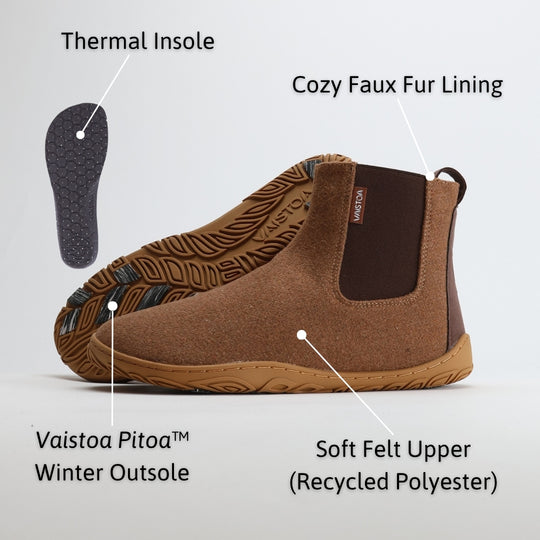 Thermal Insole

Cozy Faux Fur Lining

VAISTOA

VAISTOA

Vaistoa Pitoa™ Winter Outsole

Soft Felt Upper (Recycled Polyester)