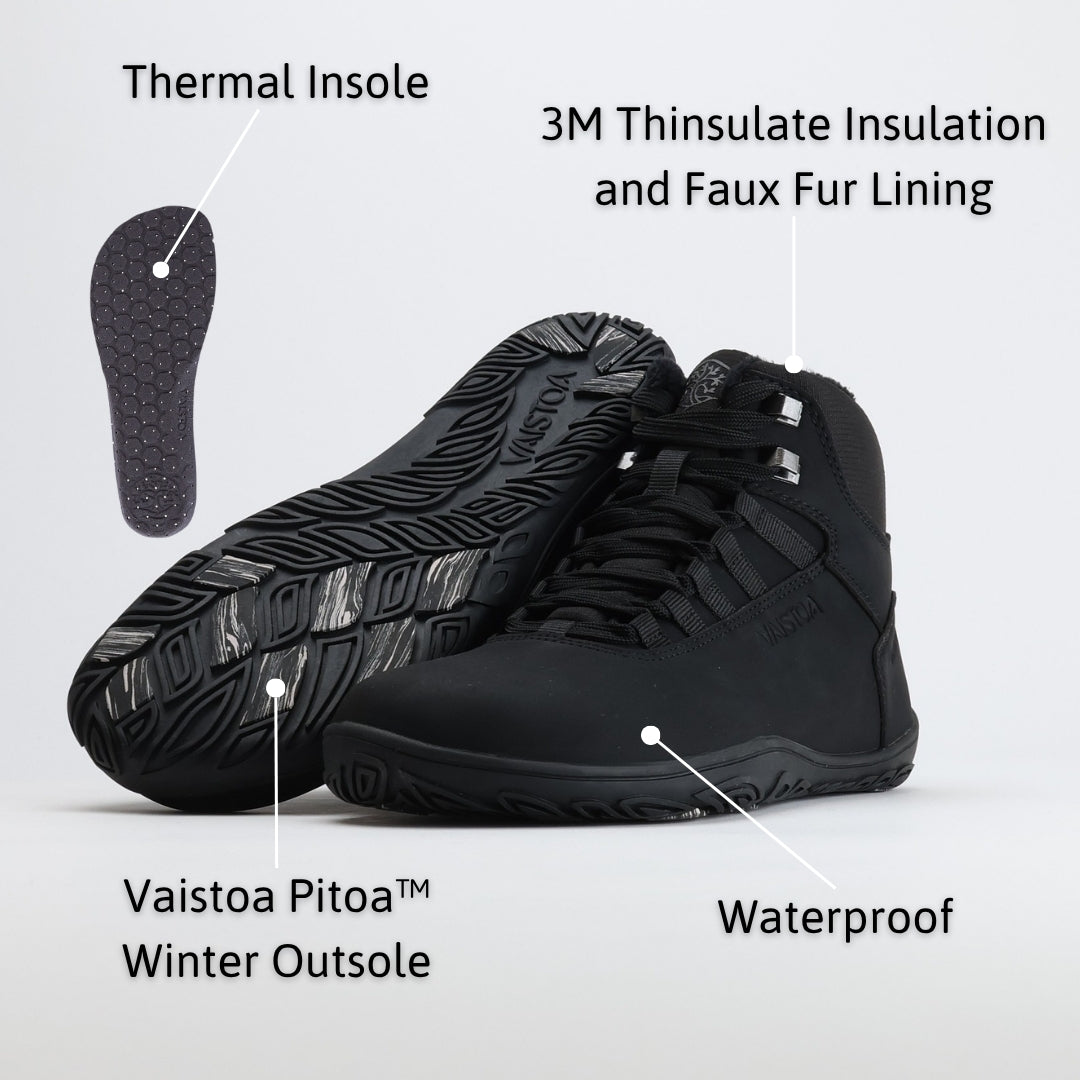 Thermal Insole

3M Thinsulate Insulation and Faux Fur Lining

VAISTOA

VAISTOA

Vaistoa Pitoa™ Winter Outsole

Waterproof