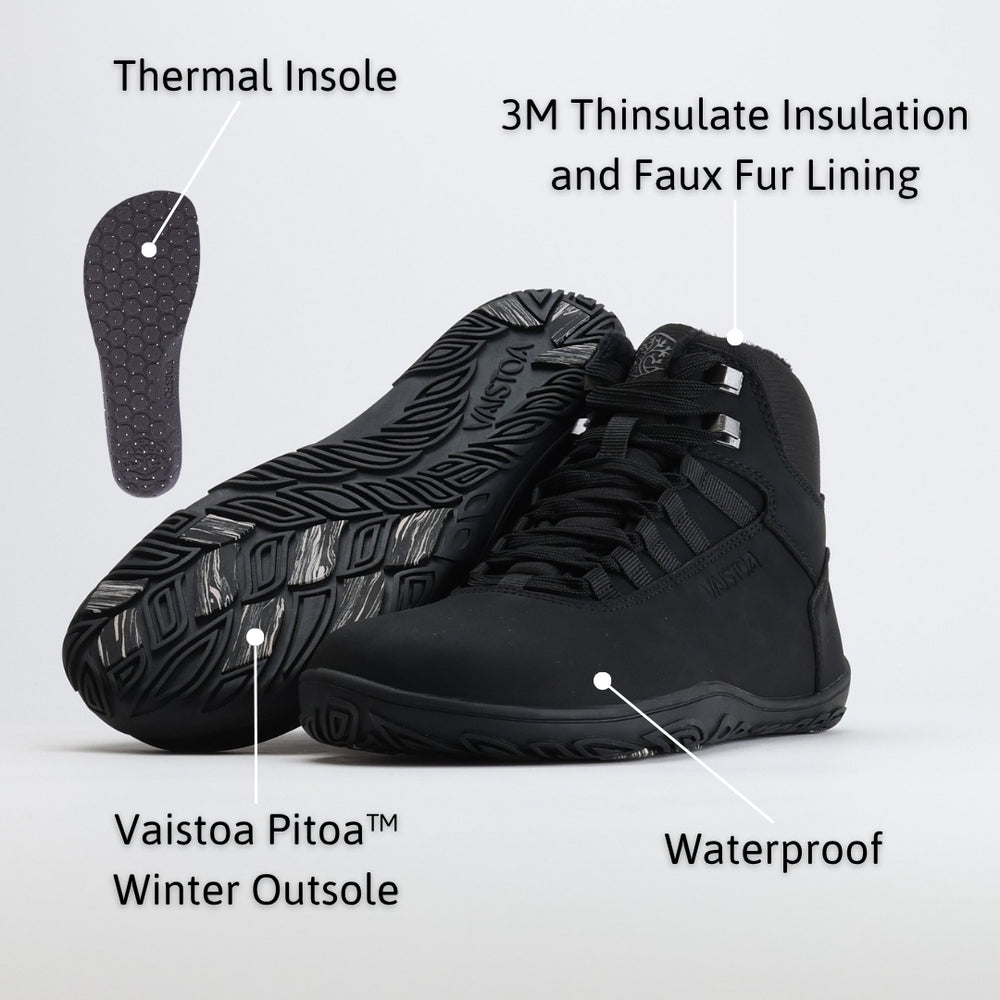 Thermal Insole

3M Thinsulate Insulation and Faux Fur Lining

VAISTOA

VAISTOA

Vaistoa Pitoa™ Winter Outsole

Waterproof