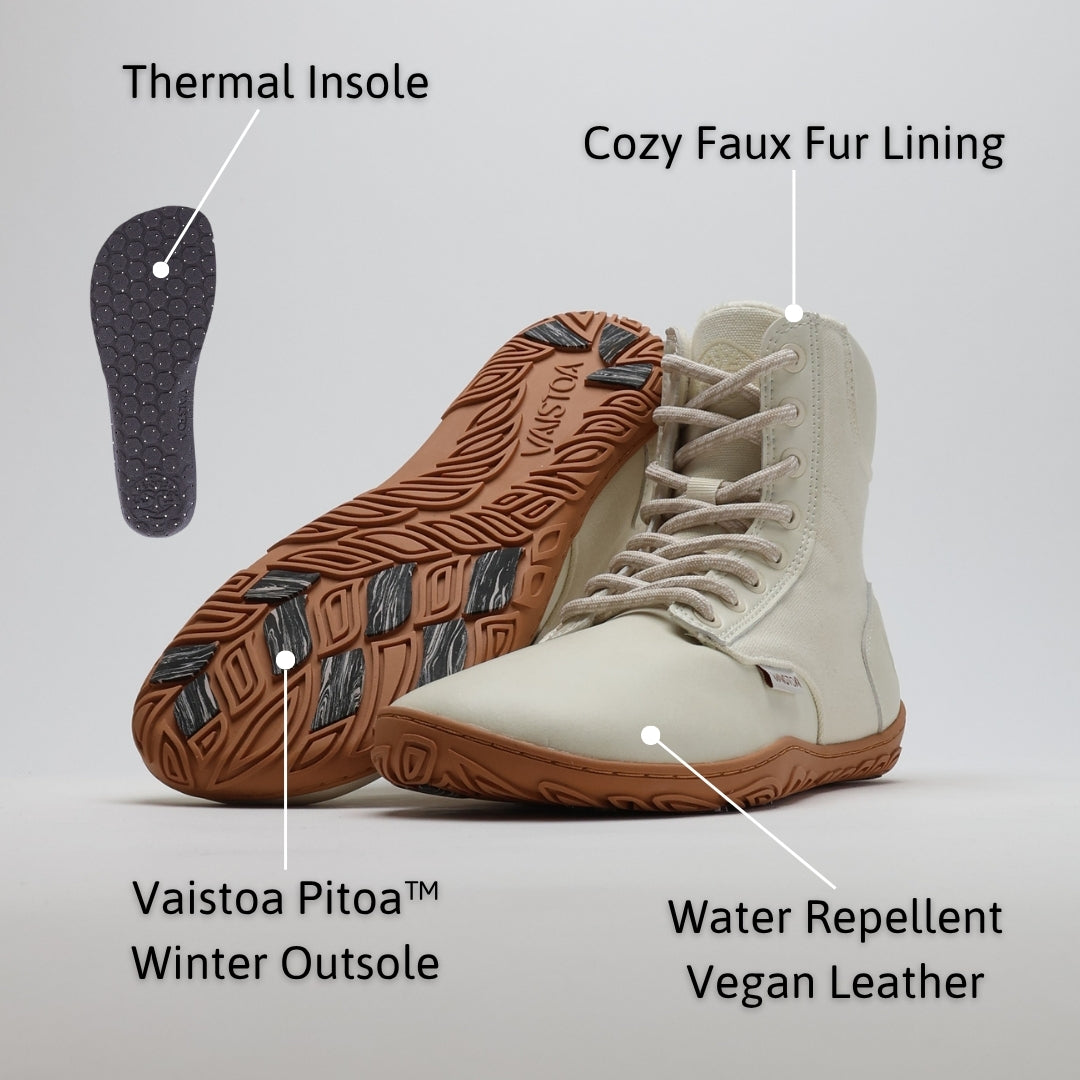 Thermal Insole

Cozy Faux Fur Lining

VAISTOA

VAISTOA

Vaistoa Pitoa™ Winter Outsole

Water Repellent Vegan Leather