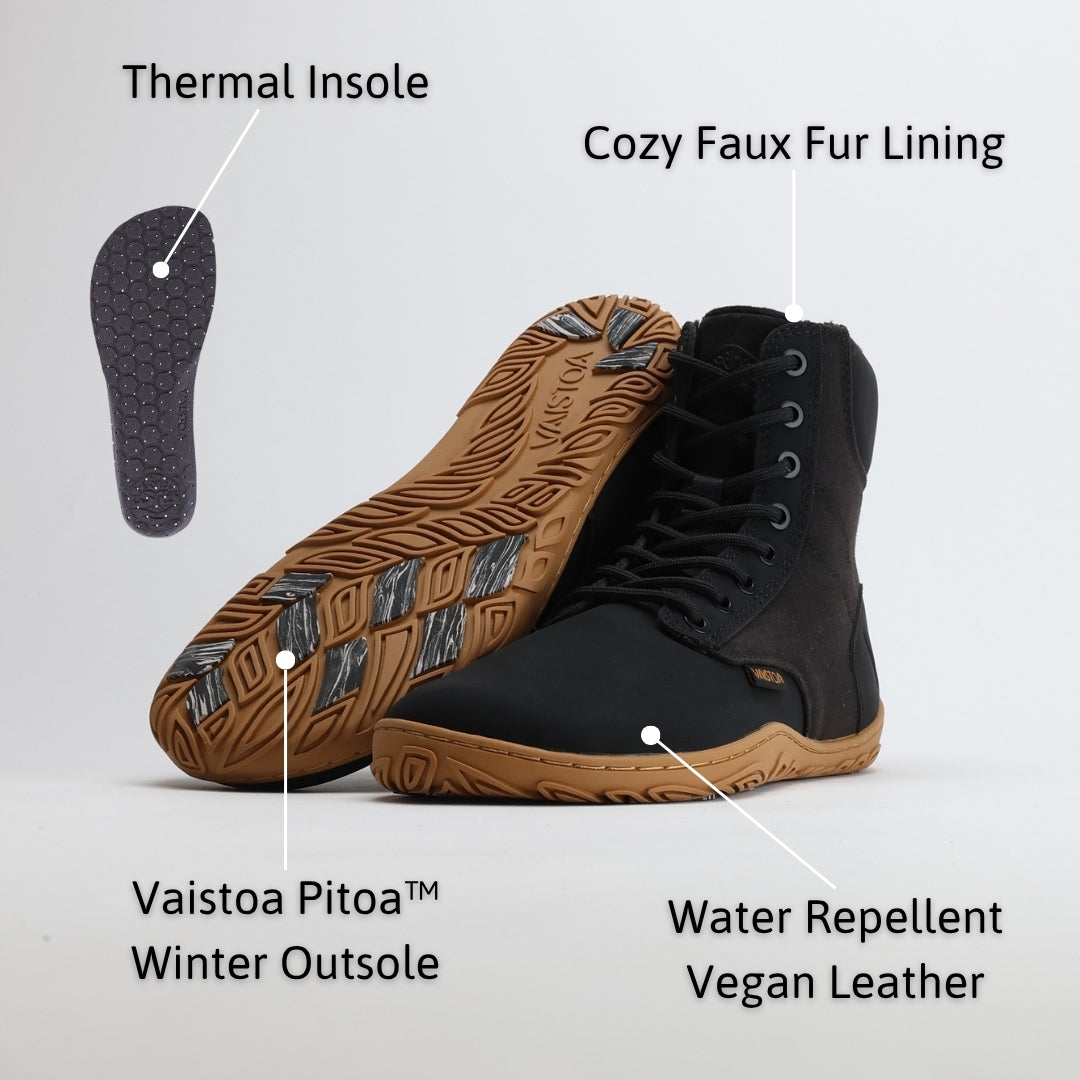 Thermal Insole

Cozy Faux Fur Lining

VAISTOA

VAISTOA

Vaistoa Pitoa™
Winter Outsole

Water Repellent
Vegan Leather