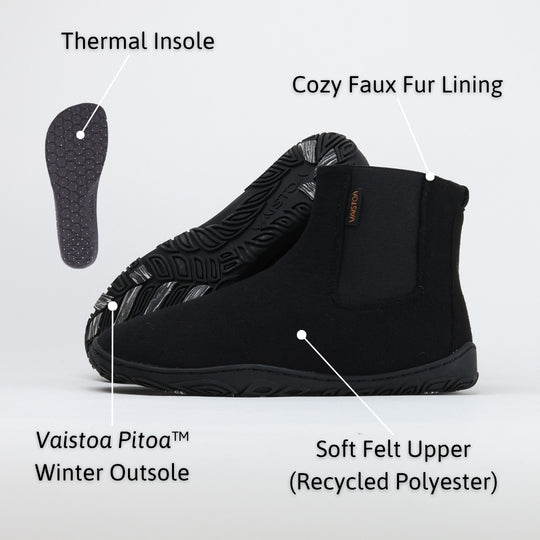 Thermal Insole

Cozy Faux Fur Lining

VAISTOA

VAISTOA

Vaistoa Pitoa™
Winter Outsole

Soft Felt Upper
(Recycled Polyester)