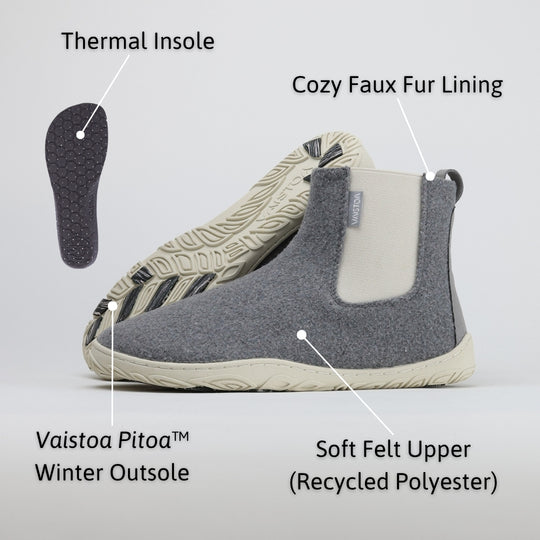 Thermal Insole

Cozy Faux Fur Lining

VAISTOA

VAISTOA

Vaistoa Pitoa™ Winter Outsole

Soft Felt Upper (Recycled Polyester)