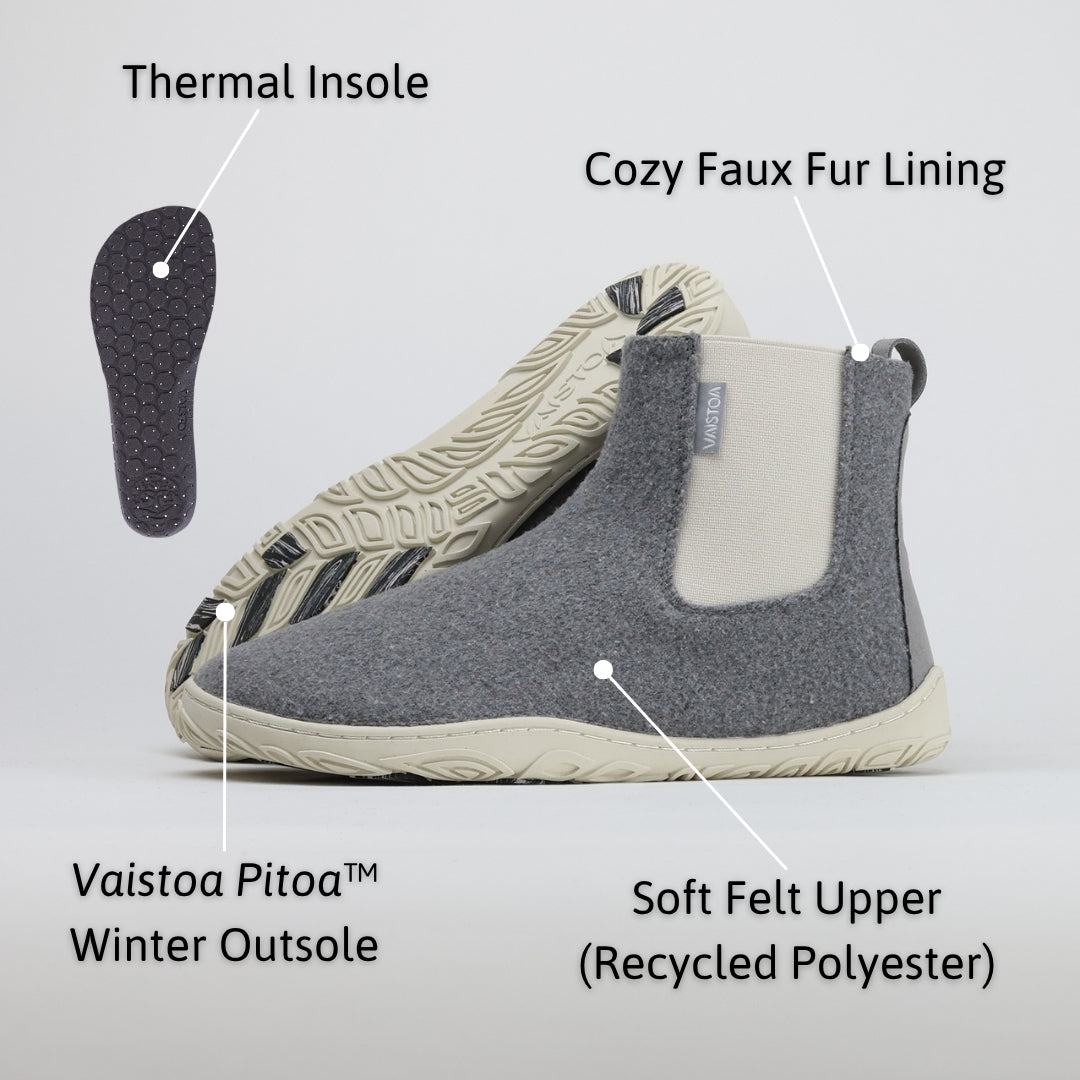 Thermal Insole

Cozy Faux Fur Lining

VAISTOA

VAISTOA

Vaistoa Pitoa™
Winter Outsole

Soft Felt Upper
(Recycled Polyester)