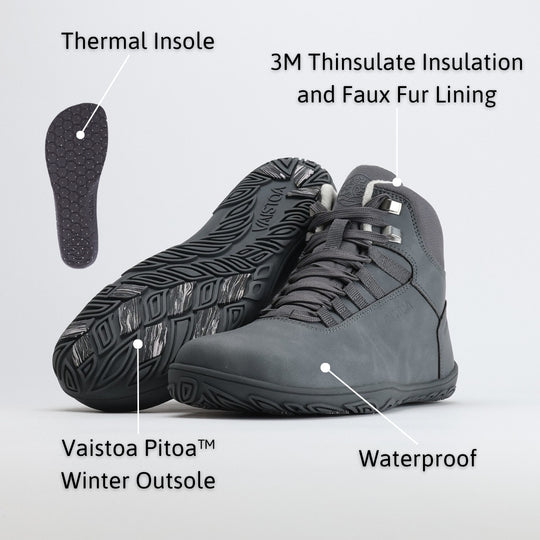 Thermal Insole

3M Thinsulate Insulation and Faux Fur Lining

VAISTOA

Vaistoa Pitoa™ Winter Outsole

Waterproof